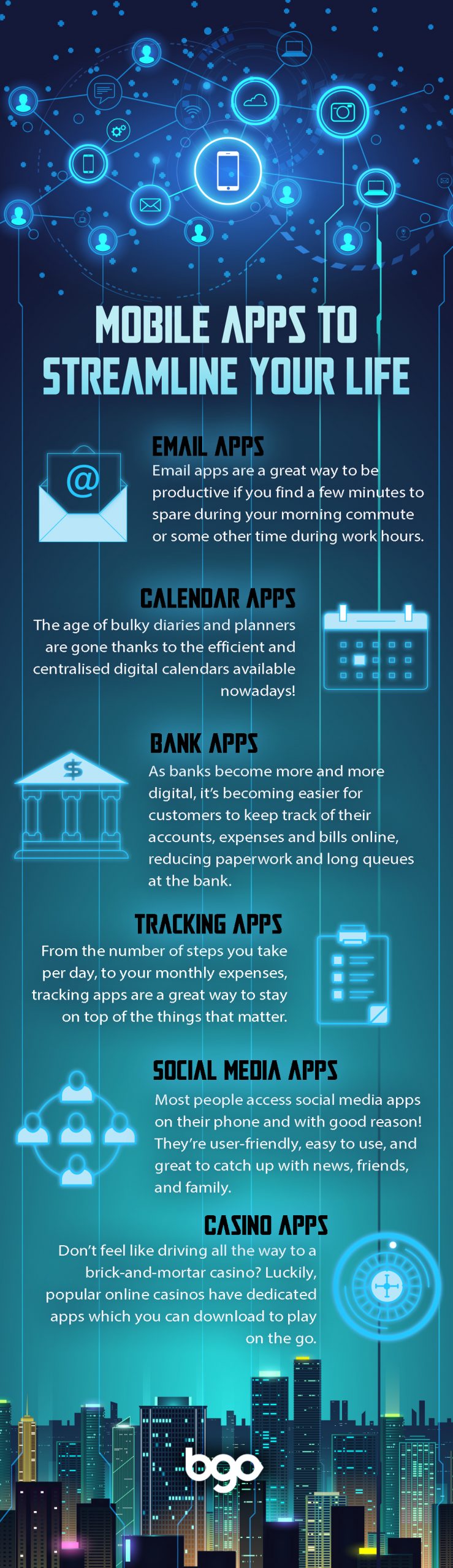 MOBILE APPS TO STREAMLINE YOUR LIFE

EMAIL APPS
Email apps are a great way to be productive if you find a few minutes to spare during your morning commute or some other time during work hours.

CALENDAR APPS
The age of bulky diaries and planners are gone thanks to the efficient and centralised digital calendars available nowadays!

BANK APPS
As banks become more and more digital, it's becoming easier for customers to keep track of their accounts, expenses and bills online, reducing paperwork and long queues at the bank.

TRACKING APPS
From the number of steps you take per day, to your monthly expenses, tracking apps are a great way to stay on top of the things that matter.

SOCIAL MEDIA APPS
Most people access social media apps on their phone and with good reason! They're user-friendly, easy to use, and great to catch up with news, friends, and family.

CASINO APPS
Don't feel like driving all the way to a brick-and-mortar casino? Luckily, popular online casinos have dedicated apps which you can download to play on the go.

bgo